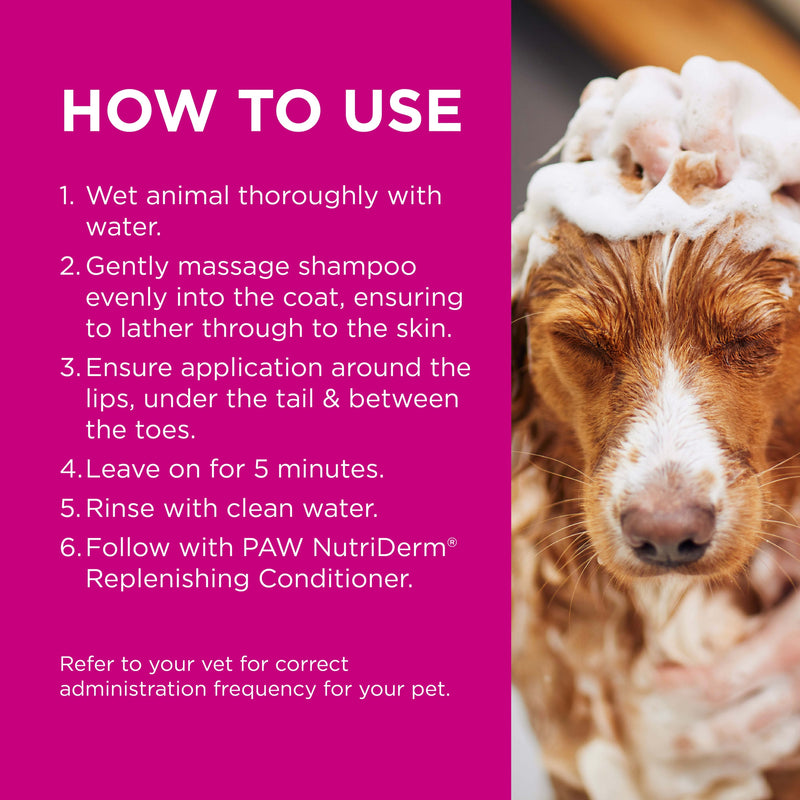 HOW TO USE

1. Wet animal thoroughly with water.
2. Gently massage shampoo evenly into the coat, ensuring to lather through to the skin.
3. Ensure application around the lips, under the tail & between the toes.
4. Leave on for 5 minutes.
5. Rinse with clean water.
6. Follow with PAW NutriDerm® Replenishing Conditioner.

Refer to your vet for correct administration frequency for your pet.