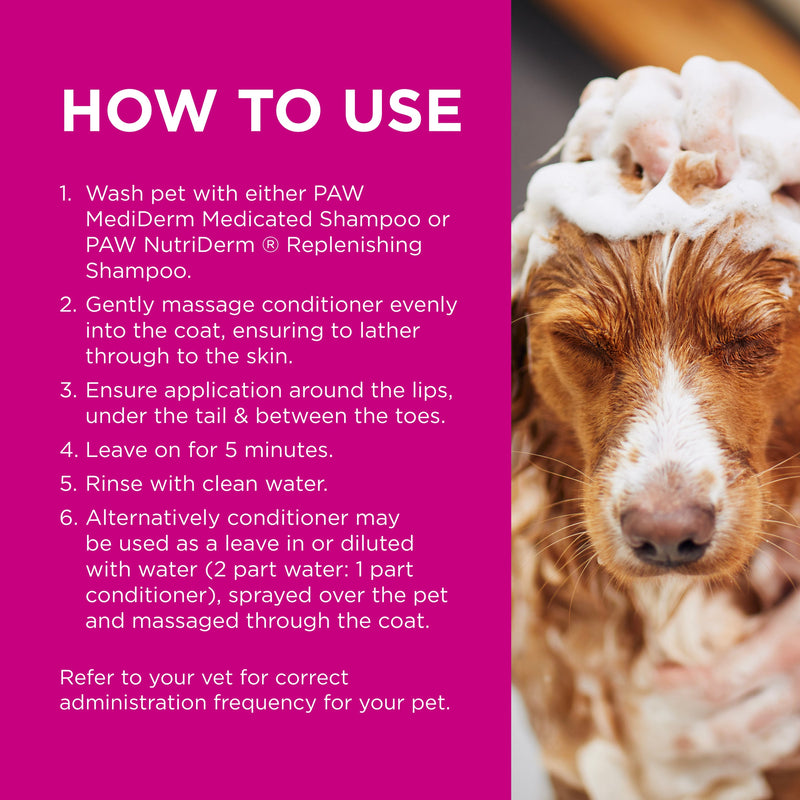 HOW TO USE

1. Wash pet with either PAW MediDerm Medicated Shampoo or PAW NutriDerm ® Replenishing Shampoo.

2. Gently massage conditioner evenly into the coat, ensuring to lather through to the skin.

3. Ensure application around the lips, under the tail & between the toes.

4. Leave on for 5 minutes.

5. Rinse with clean water.

6. Alternatively conditioner may be used as a leave in or diluted with water (2 part water: 1 part conditioner), sprayed over the pet and massaged through the coat.

Refer to your vet for correct administration frequency for your pet.