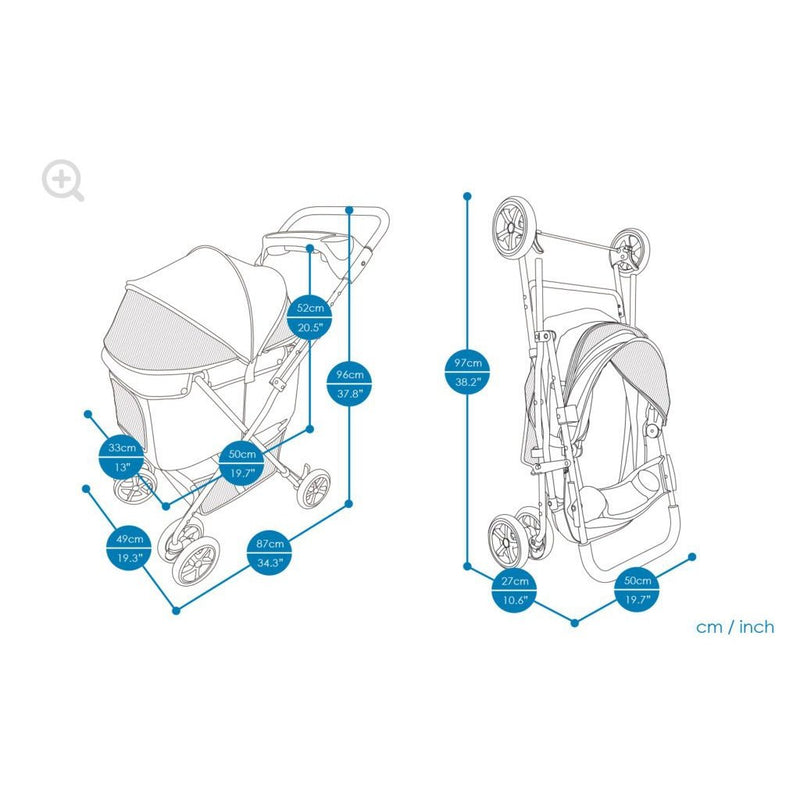 52cm
20.5"

96cm
37.8"

33cm
13"

50cm
19.7"

49cm
19.3"

87cm
34.3"

97cm
38.2"

27cm
10.6"

50cm
19.7"

cm / inch